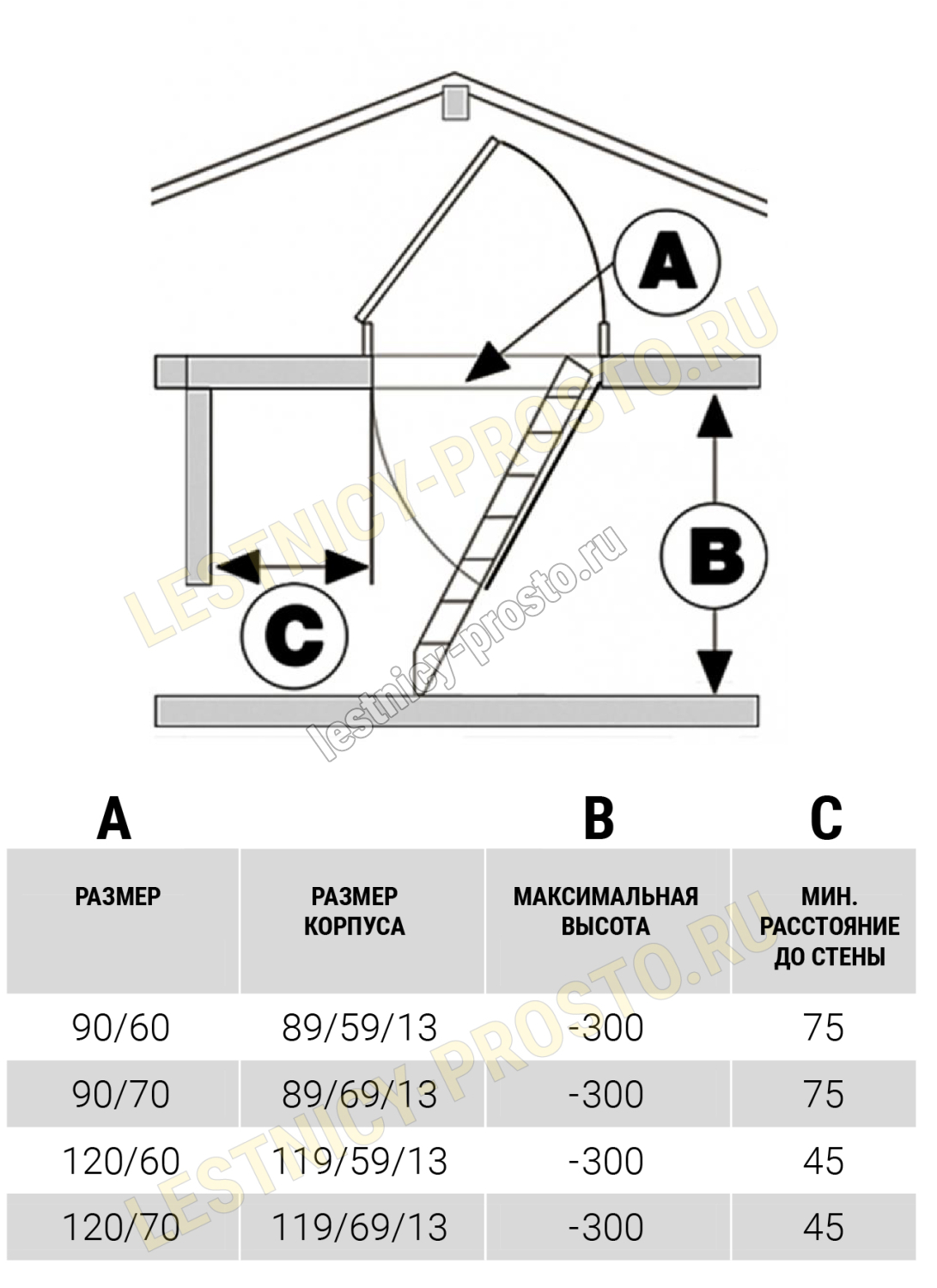 A

B

C

LESTNICY-PROSTO.RU

lestnicy-prosto.ru

| A |  | B | C |
|---|---|---|---|
| РАЗМЕР | РАЗМЕР КОРПУСА | МАКСИМАЛЬНАЯ ВЫСОТА | МИН. РАССТОЯНИЕ ДО СТЕНЫ |
| 90/60 | 89/59/13 | -300 | 75 |
| 90/70 | 89/69/13 | -300 | 75 |
| 120/60 | 119/59/13 | -300 | 45 |
| 120/70 | 119/69/13 | -300 | 45 |

LESTNICY-PROSTO.RU